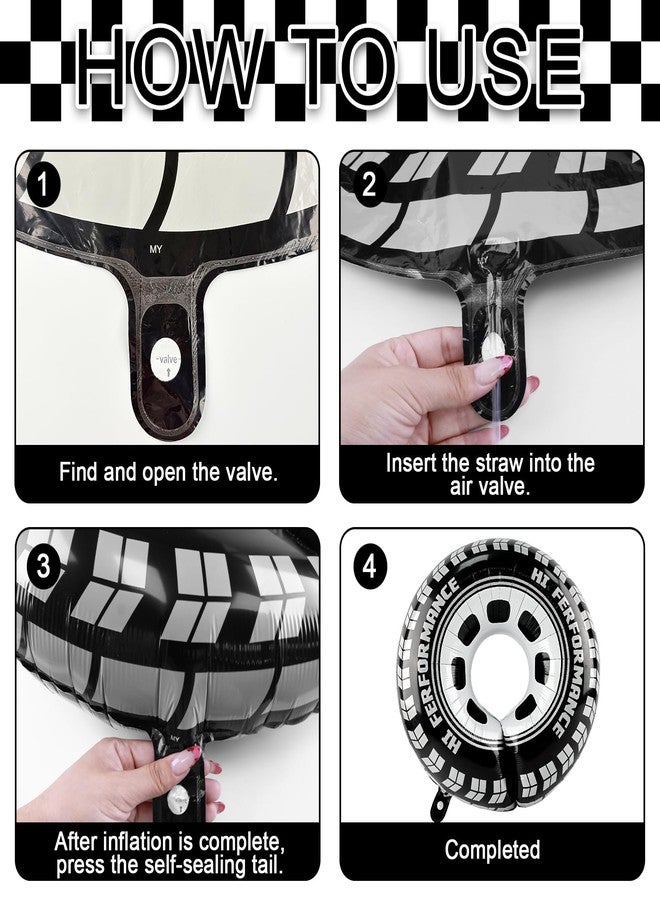 HOW TO USE

1

MY

valve

Find and open the valve.

2

Insert the straw into the air valve.

3

After inflation is complete, press the self-sealing tail.

4

HI FERFORMANCE

HI FERFORMANCE

Completed